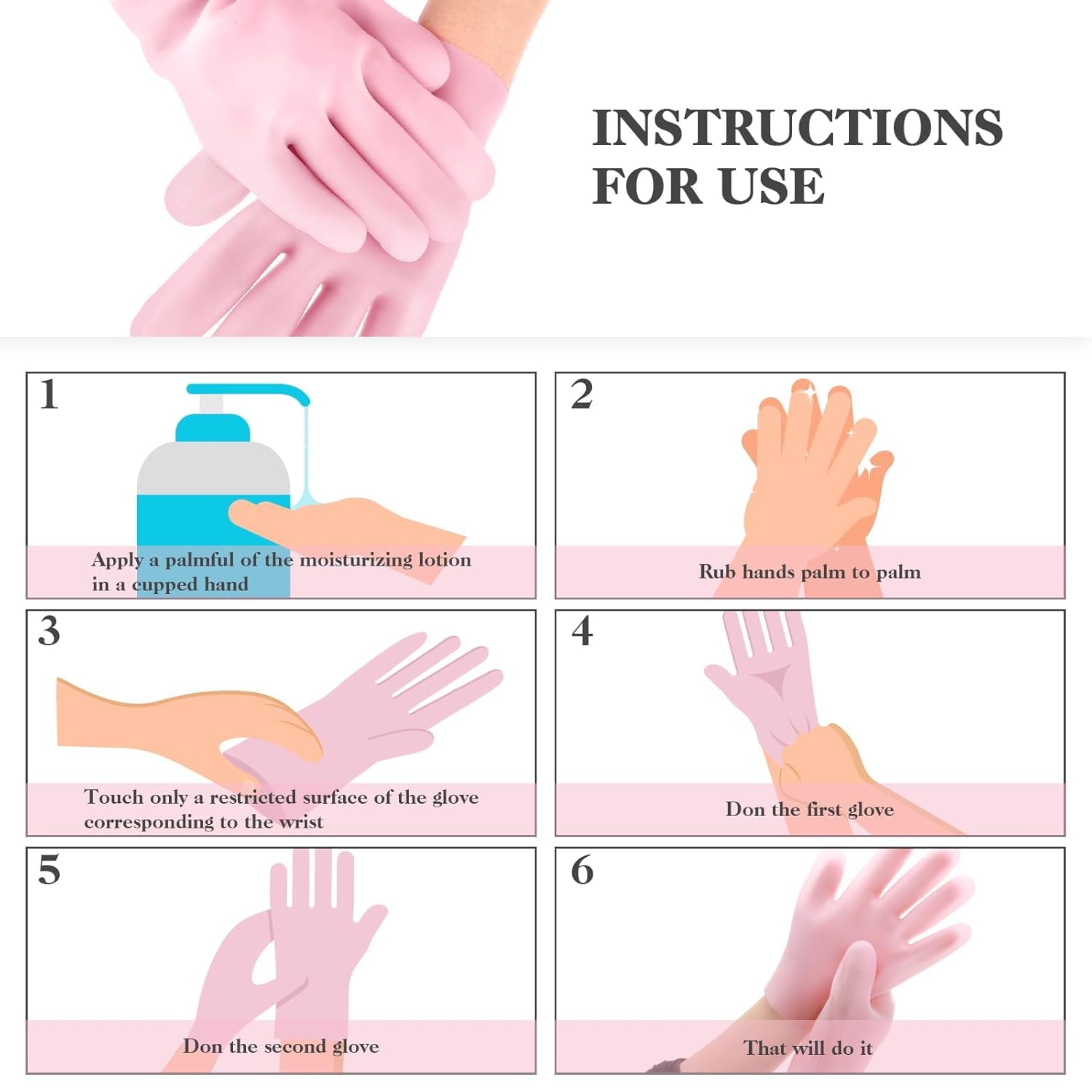 INSTRUCTIONS FOR USE

1
Apply a palmful of the moisturizing lotion in a cupped hand

2
Rub hands palm to palm

3
Touch only a restricted surface of the glove corresponding to the wrist

4
Don the first glove

5
Don the second glove

6
That will do it